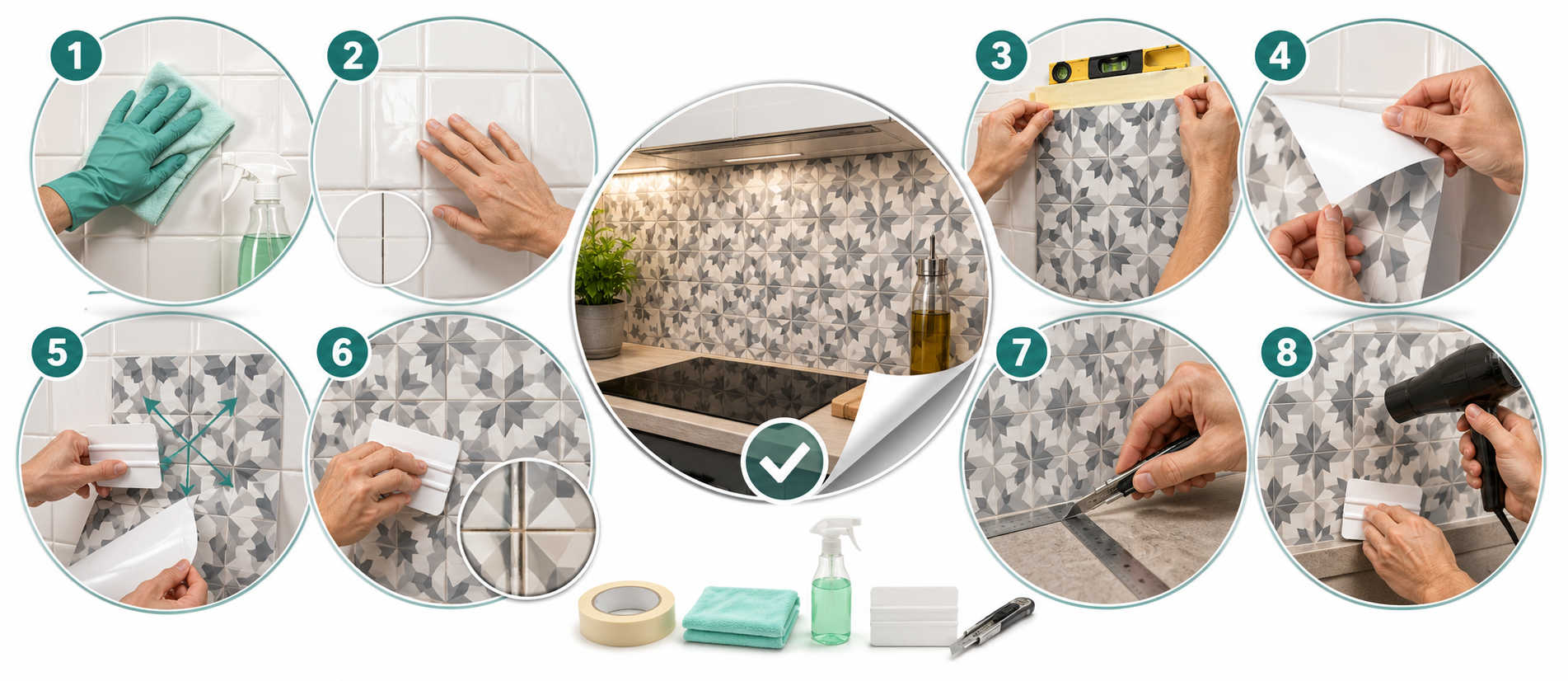 1

2

3

4

5

6

7

8