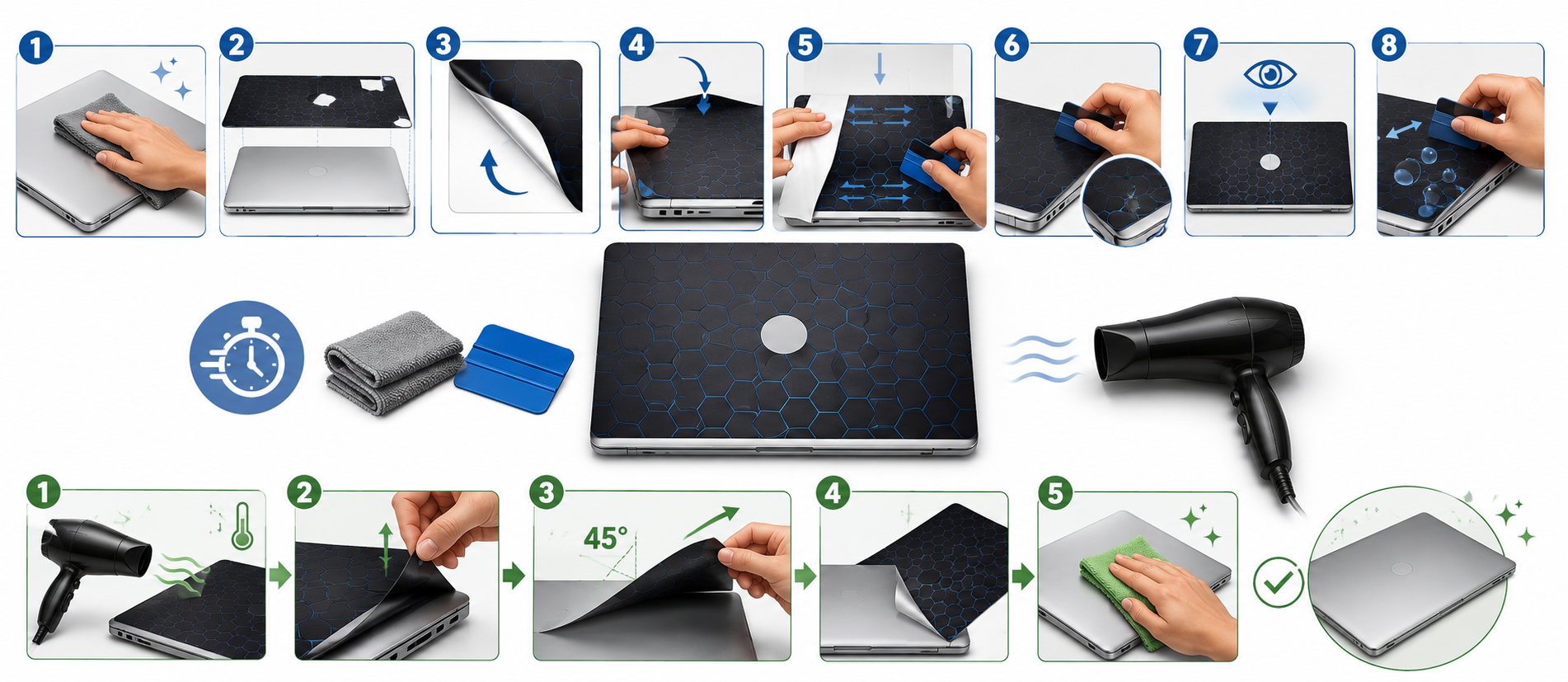 1
2
3
4
5
6
7
8
1
2
3
45°
4
5