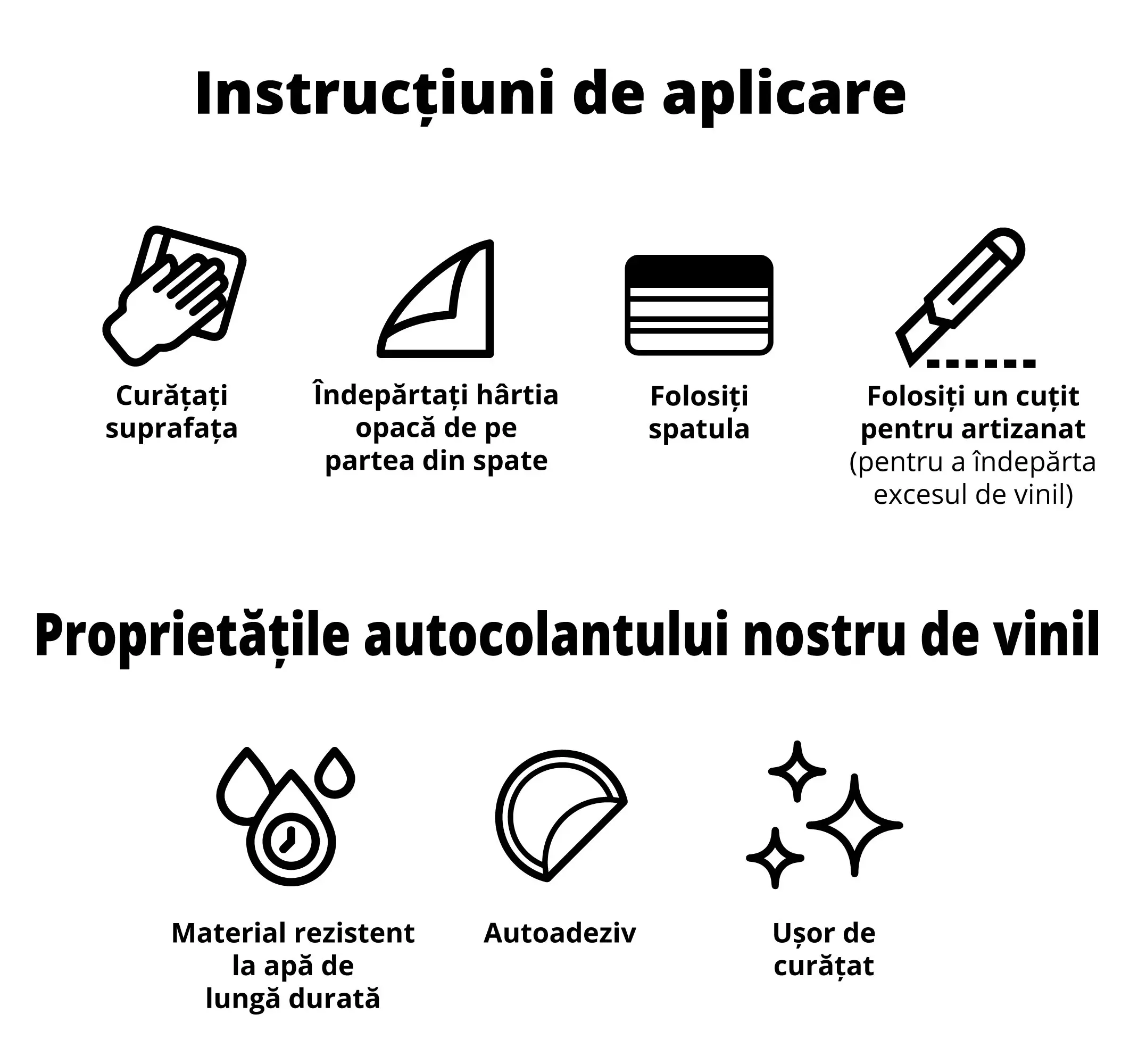 Instrucțiuni de aplicare

Curățați suprafața

Îndepărtați hârtia opacă de pe partea din spate

Folosiți spatula

Folosiți un cuțit pentru artizanat (pentru a îndepărta excesul de vinil)

Proprietățile autocolantului nostru de vinil

Material rezistent la apă de lungă durată

Autoadeziv

Ușor de curățat