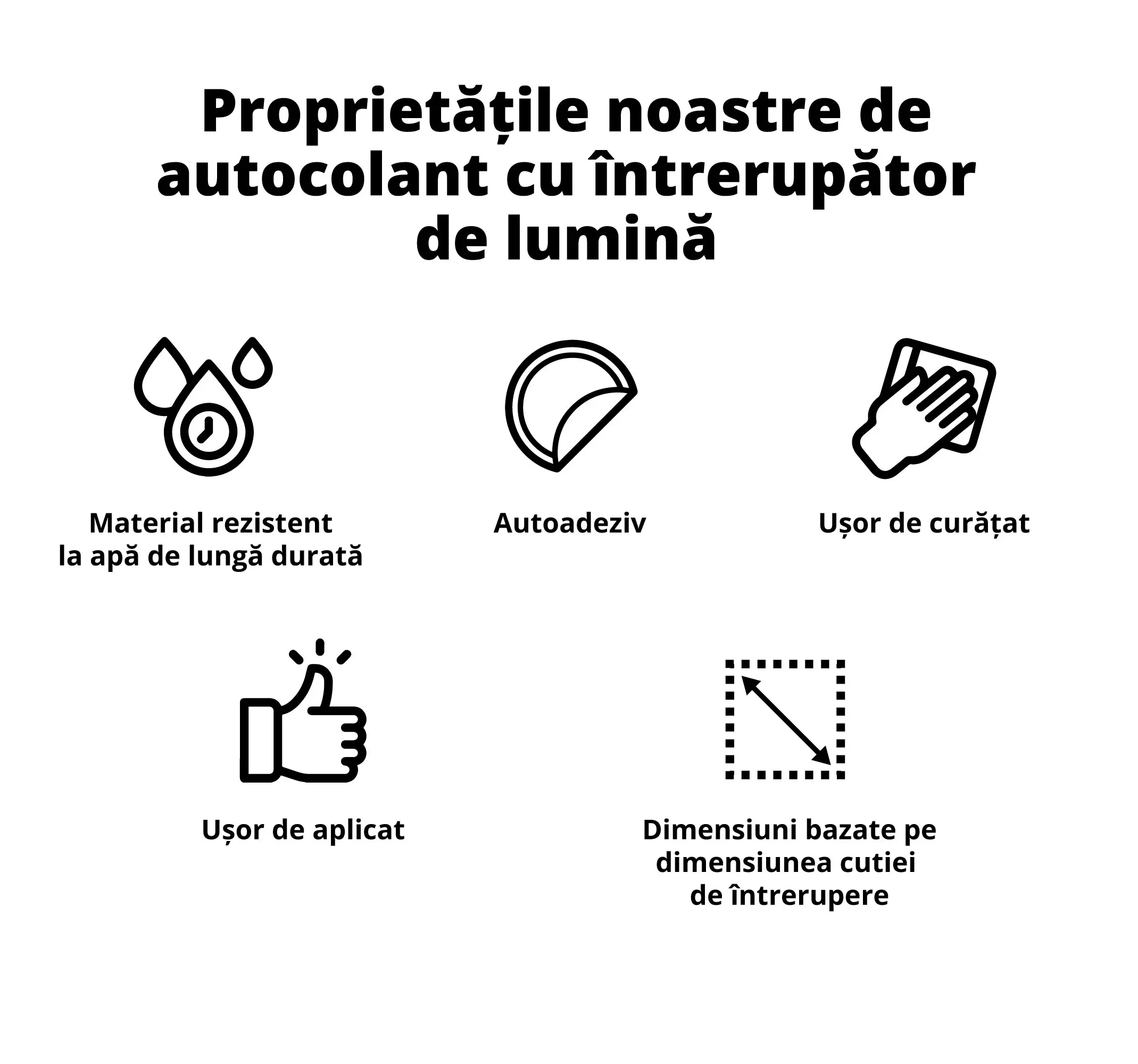 Proprietățile noastre de autocolant cu întrerupător de lumină

Material rezistent la apă de lungă durată

Autoadeziv

Ușor de curățat

Ușor de aplicat

Dimensiuni bazate pe dimensiunea cutiei de întrerupere